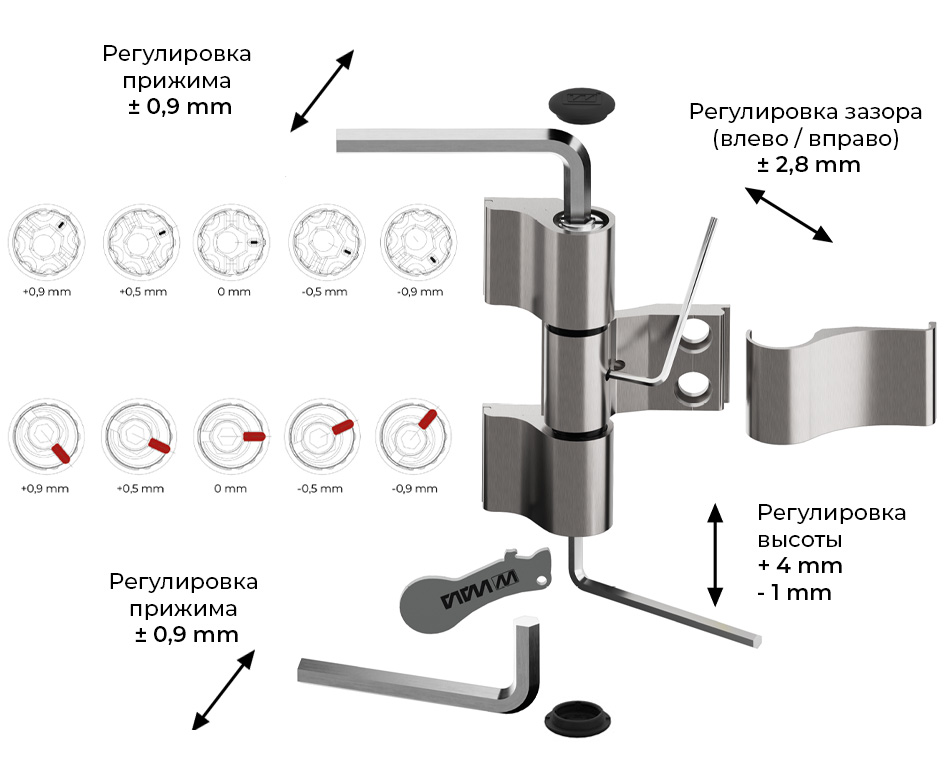 Регулировка прижима
± 0,9 mm

Регулировка зазора (влево / вправо)
± 2,8 mm

+0,9 mm
+0,5 mm
0 mm
-0,5 mm
-0,9 mm

+0,9 mm
+0,5 mm
0 mm
-0,5 mm
-0,9 mm

Регулировка высоты
+ 4 mm
- 1 mm

Регулировка прижима
± 0,9 mm